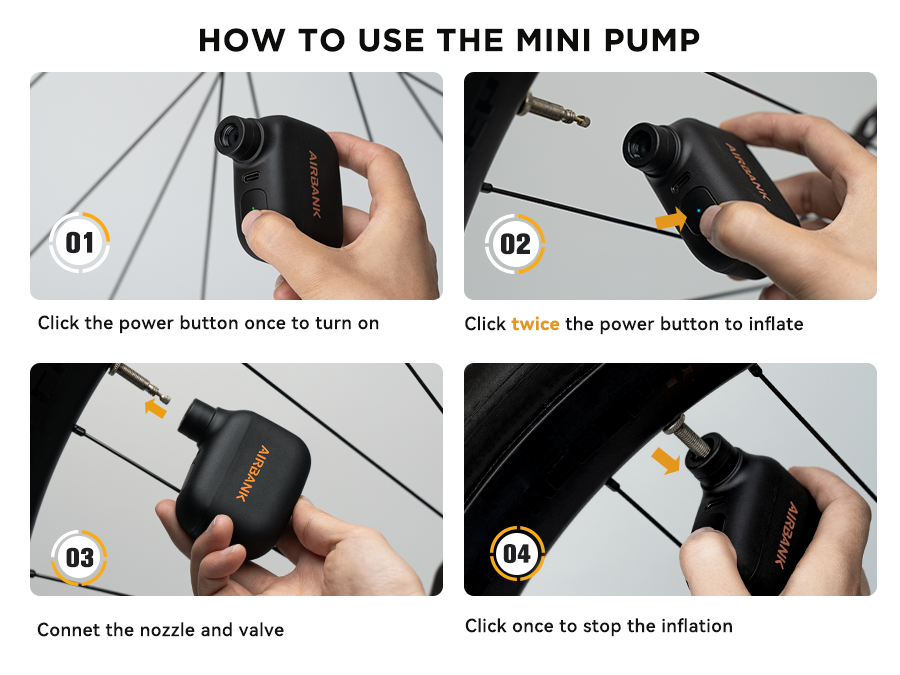 HOW TO USE THE MINI PUMP

AIRBANK

01

Click the power button once to turn on

AIRBANK

02

Click twice the power button to inflate

AIRBANK

03

Connet the nozzle and valve

AIRBANK

04

Click once to stop the inflation